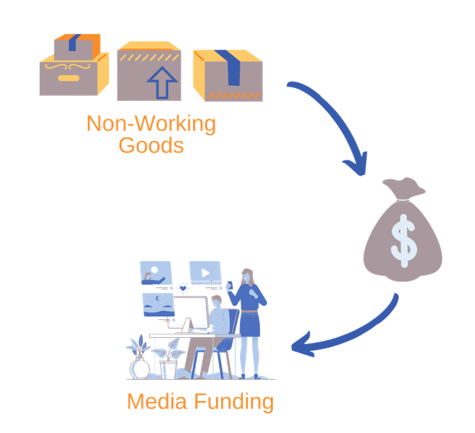 Non-Working Goods

$

Media Funding